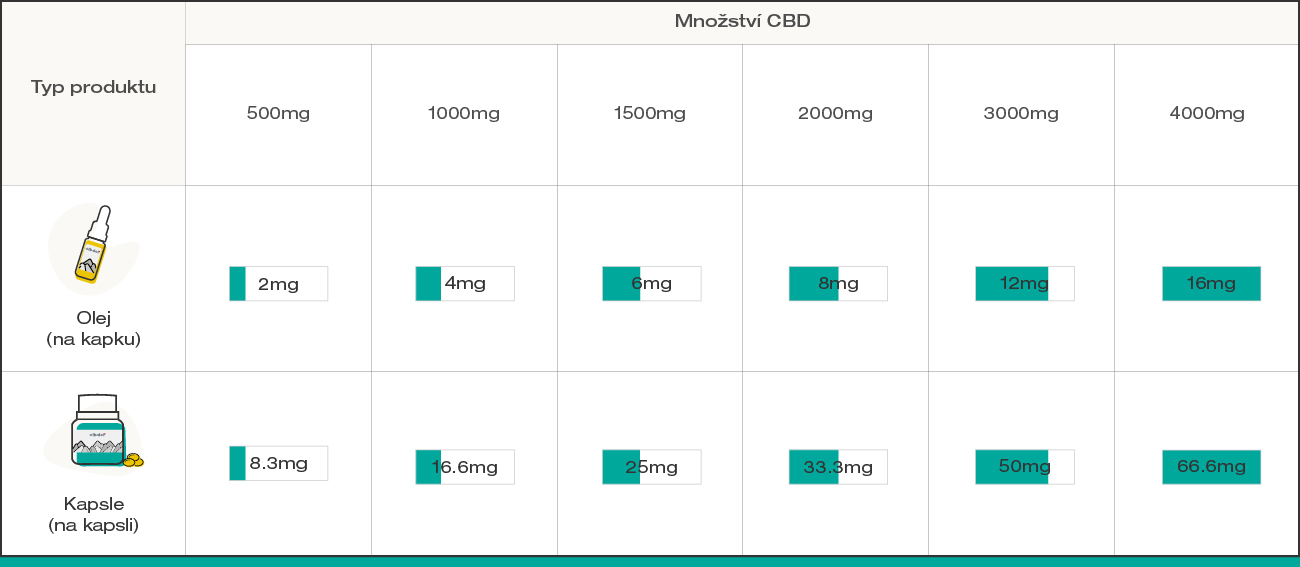 | Typ produktu | Množství CBD | | | | | |
|---|---|---|---|---|---|---|
| | 500mg | 1000mg | 1500mg | 2000mg | 3000mg | 4000mg |
| Olej (na kapku) | 2mg | 4mg | 6mg | 8mg | 12mg | 16mg |
| Kapsle (na kapsli) | 8.3mg | 16.6mg | 25mg | 33.3mg | 50mg | 66.6mg |